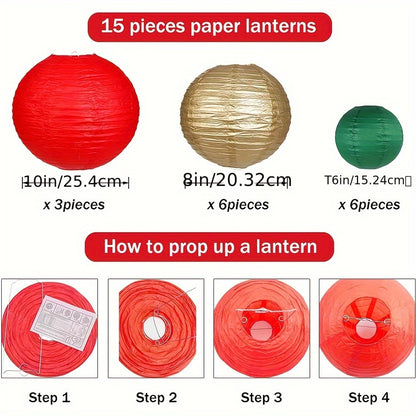 15 pieces paper lanterns

10in/25.4cm
x 3pieces

8in/20.32cm
x 6pieces

T6in/15.24cm
x 6pieces

How to prop up a lantern

Step 1

Step 2

Step 3

Step 4