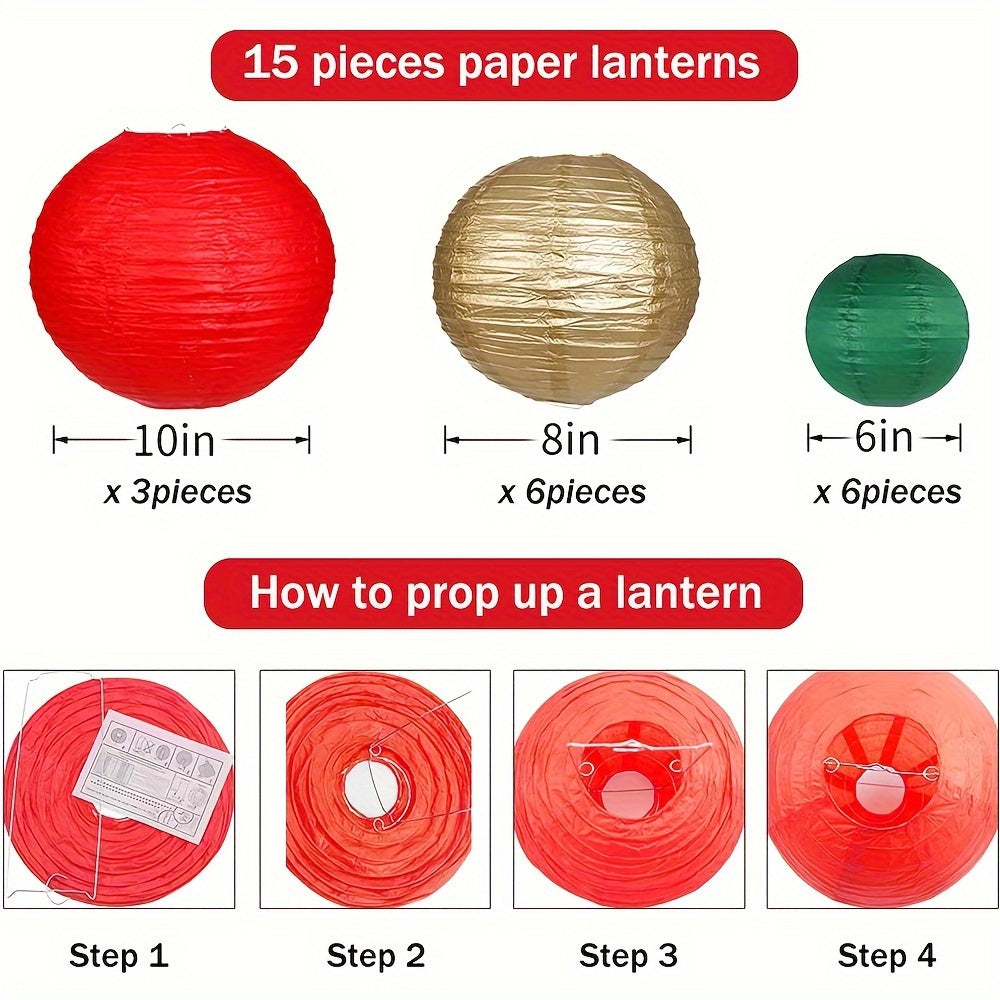 15 pieces paper lanterns

10in
x 3pieces

8in
x 6pieces

6in
x 6pieces

How to prop up a lantern

Step 1

Step 2

Step 3

Step 4