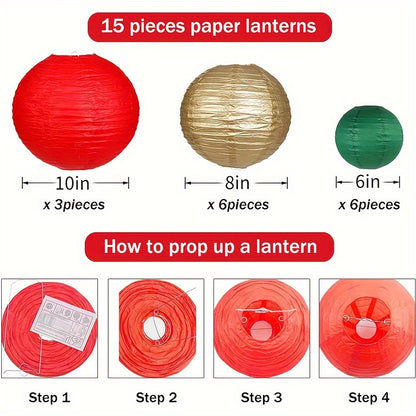 15 pieces paper lanterns

10in
x 3pieces

8in
x 6pieces

6in
x 6pieces

How to prop up a lantern

Step 1

Step 2

Step 3

Step 4