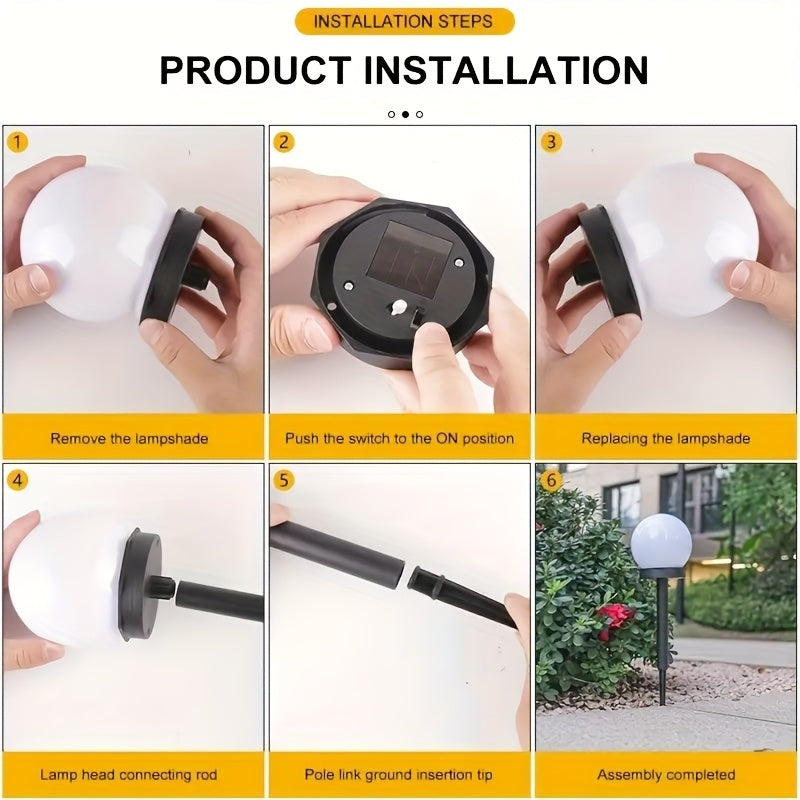 INSTALLATION STEPS

PRODUCT INSTALLATION

1

Remove the lampshade

2

Push the switch to the ON position

3

Replacing the lampshade

4

Lamp head connecting rod

5

Pole link ground insertion tip

6

Assembly completed