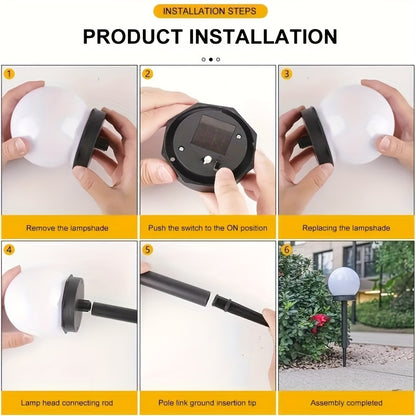 INSTALLATION STEPS

PRODUCT INSTALLATION

1
Remove the lampshade

2
Push the switch to the ON position

3
Replacing the lampshade

4
Lamp head connecting rod

5
Pole link ground insertion tip

6
Assembly completed