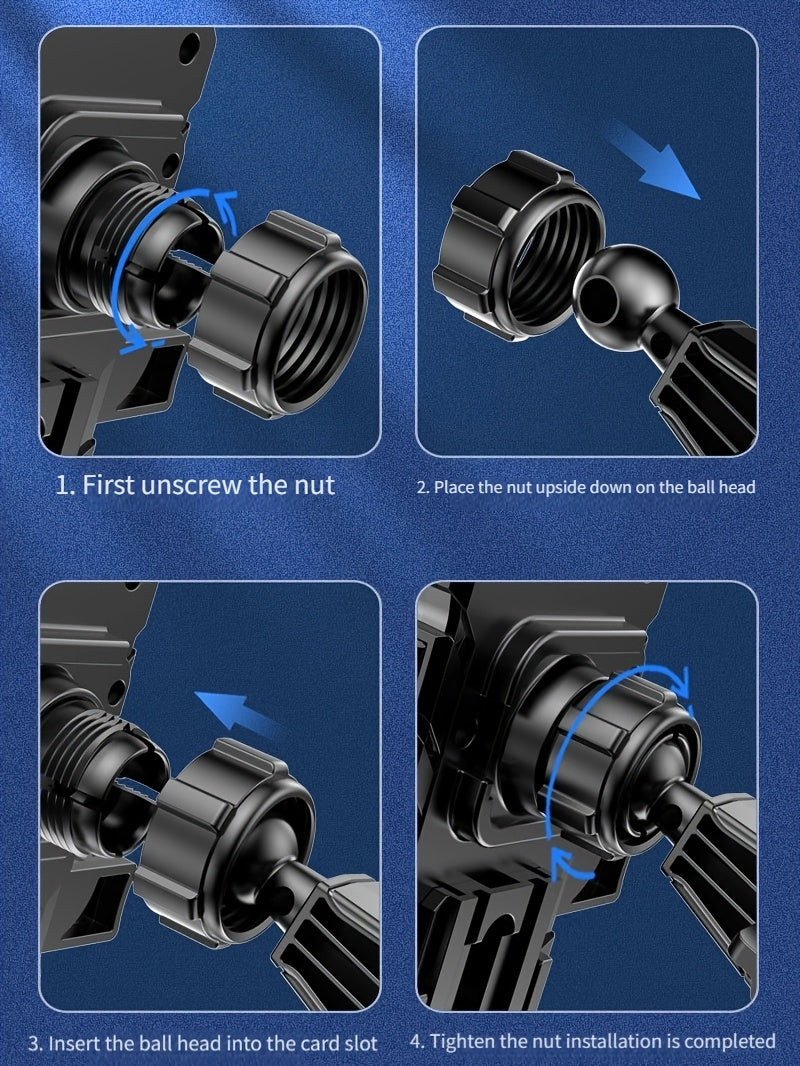 1. First unscrew the nut

2. Place the nut upside down on the ball head

3. Insert the ball head into the card slot

4. Tighten the nut installation is completed