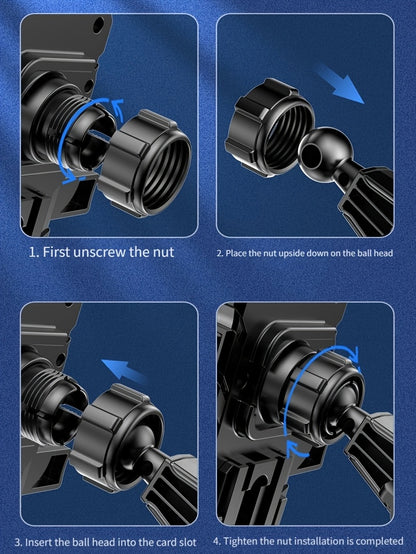 1. First unscrew the nut

2. Place the nut upside down on the ball head

3. Insert the ball head into the card slot

4. Tighten the nut installation is completed