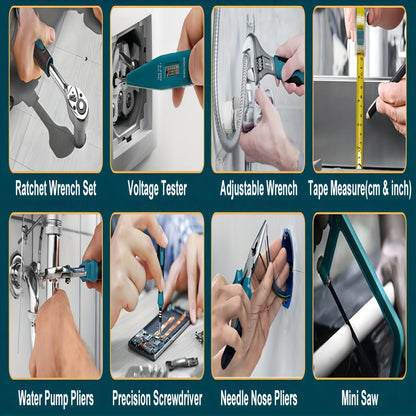 Ratchet Wrench Set
Voltage Tester
Adjustable Wrench
Tape Measure(cm & inch)

Water Pump Pliers
Precision Screwdriver
Needle Nose Pliers
Mini Saw