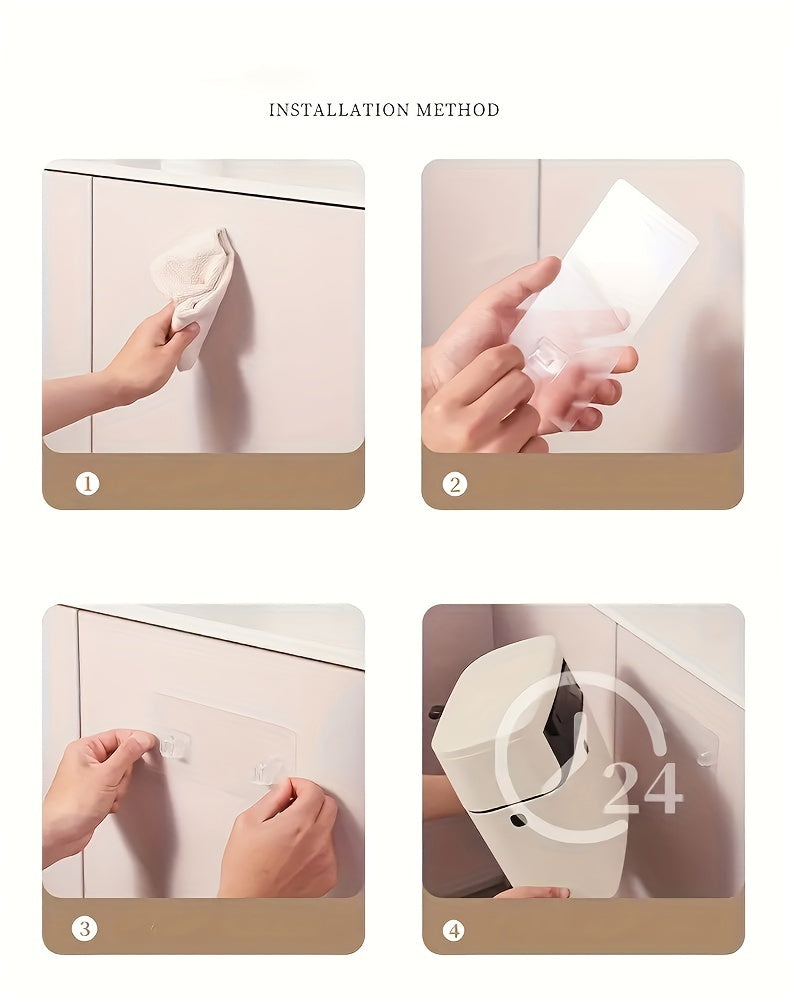 INSTALLATION METHOD

1

2

3

24

4