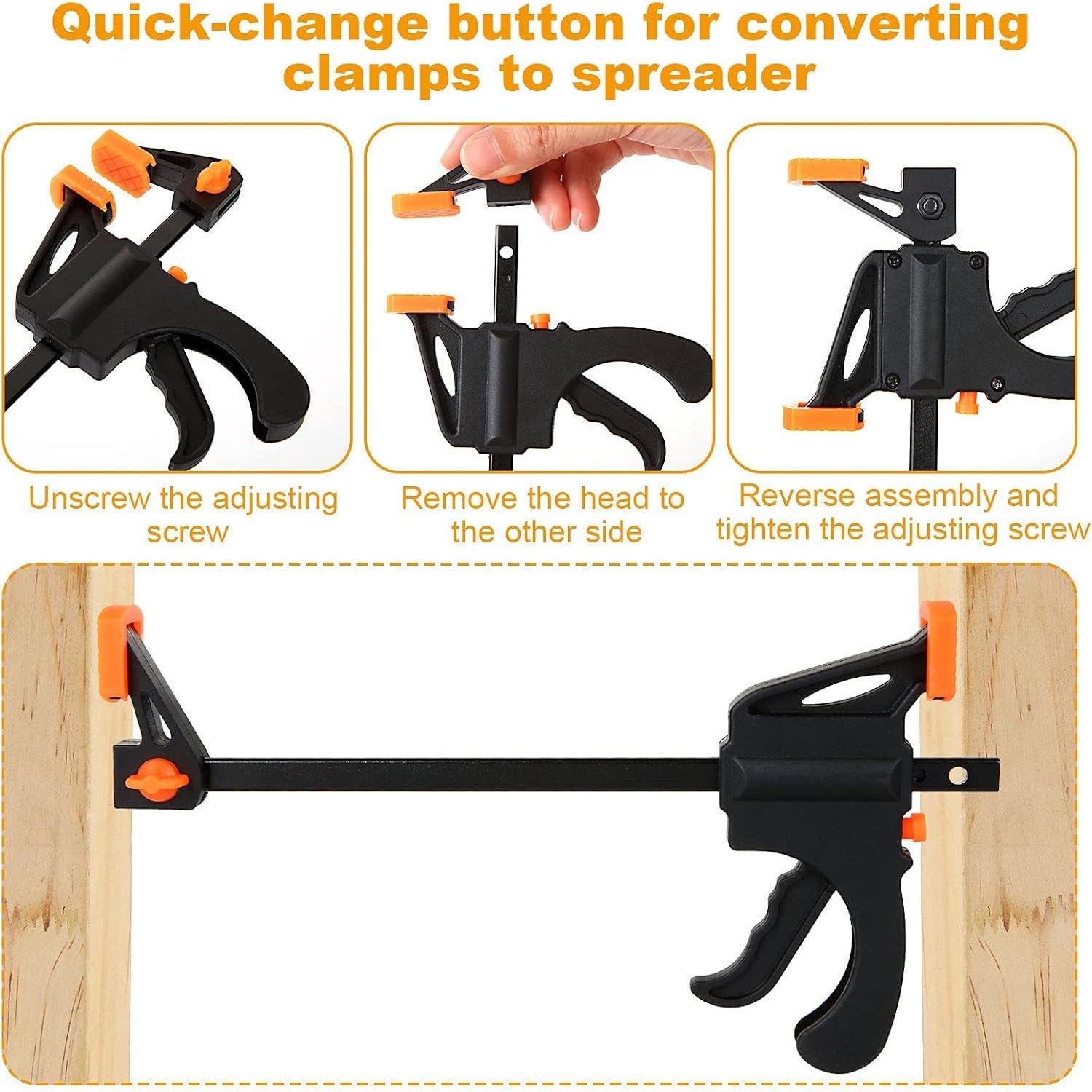 Quick-change button for converting clamps to spreader

Unscrew the adjusting screw

Remove the head to the other side

Reverse assembly and tighten the adjusting screw