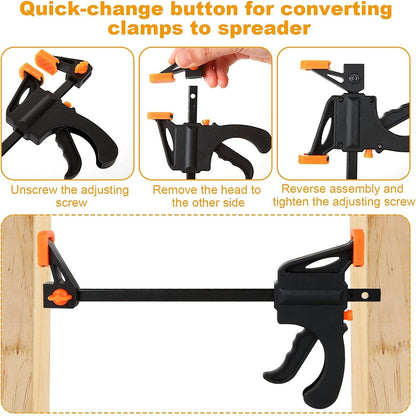 Quick-change button for converting clamps to spreader

Unscrew the adjusting screw

Remove the head to the other side

Reverse assembly and tighten the adjusting screw